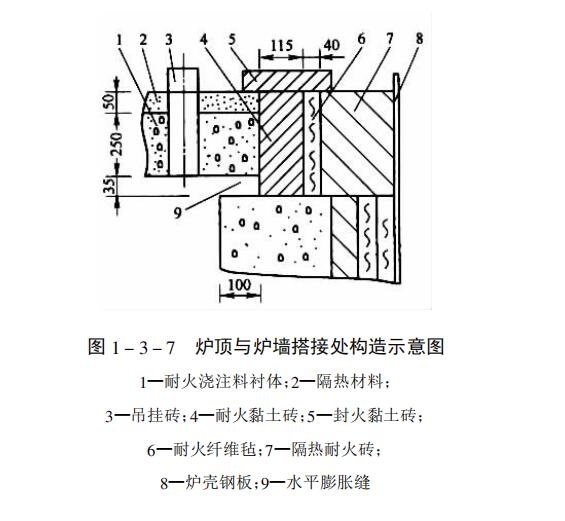 1
2
3
4
5
115
40
6
7
8
50
250
35
9
100

图 1－3－7　炉顶与炉墙搭接处构造示意图

1—耐火浇注料衬体；2—隔热材料；
3—吊挂砖；4—耐火黏土砖；5—封火黏土砖；
6—耐火纤维毡；7—隔热耐火砖；
8—炉壳钢板；9—水平膨胀缝